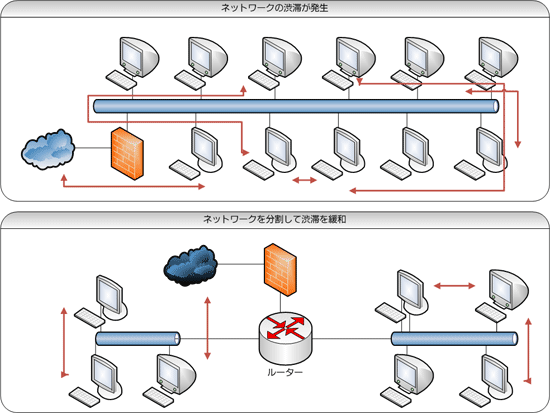 ネットワークの渋滞が発生

ネットワークを分割して渋滞を緩和

ルーター